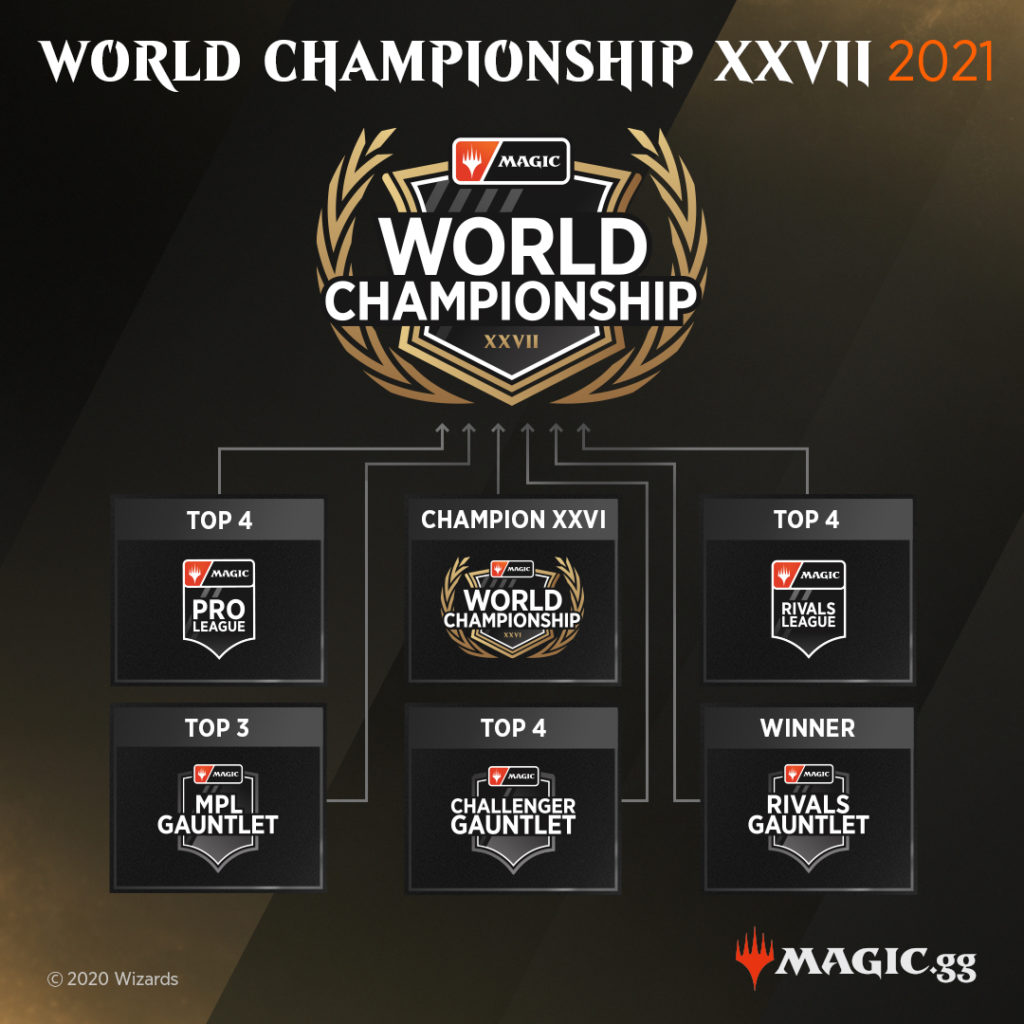 WORLD CHAMPIONSHIP XXVII 2021

MAGIC
WORLD CHAMPIONSHIP
XXVII

TOP 4
MAGIC
PRO LEAGUE

CHAMPION XXVI
MAGIC
WORLD CHAMPIONSHIP
XXVI

TOP 4
MAGIC
RIVALS LEAGUE

TOP 3
MAGIC
MPL GAUNTLET

TOP 4
MAGIC
CHALLENGER GAUNTLET

WINNER
MAGIC
RIVALS GAUNTLET

© 2020 Wizards

MAGIC.gg